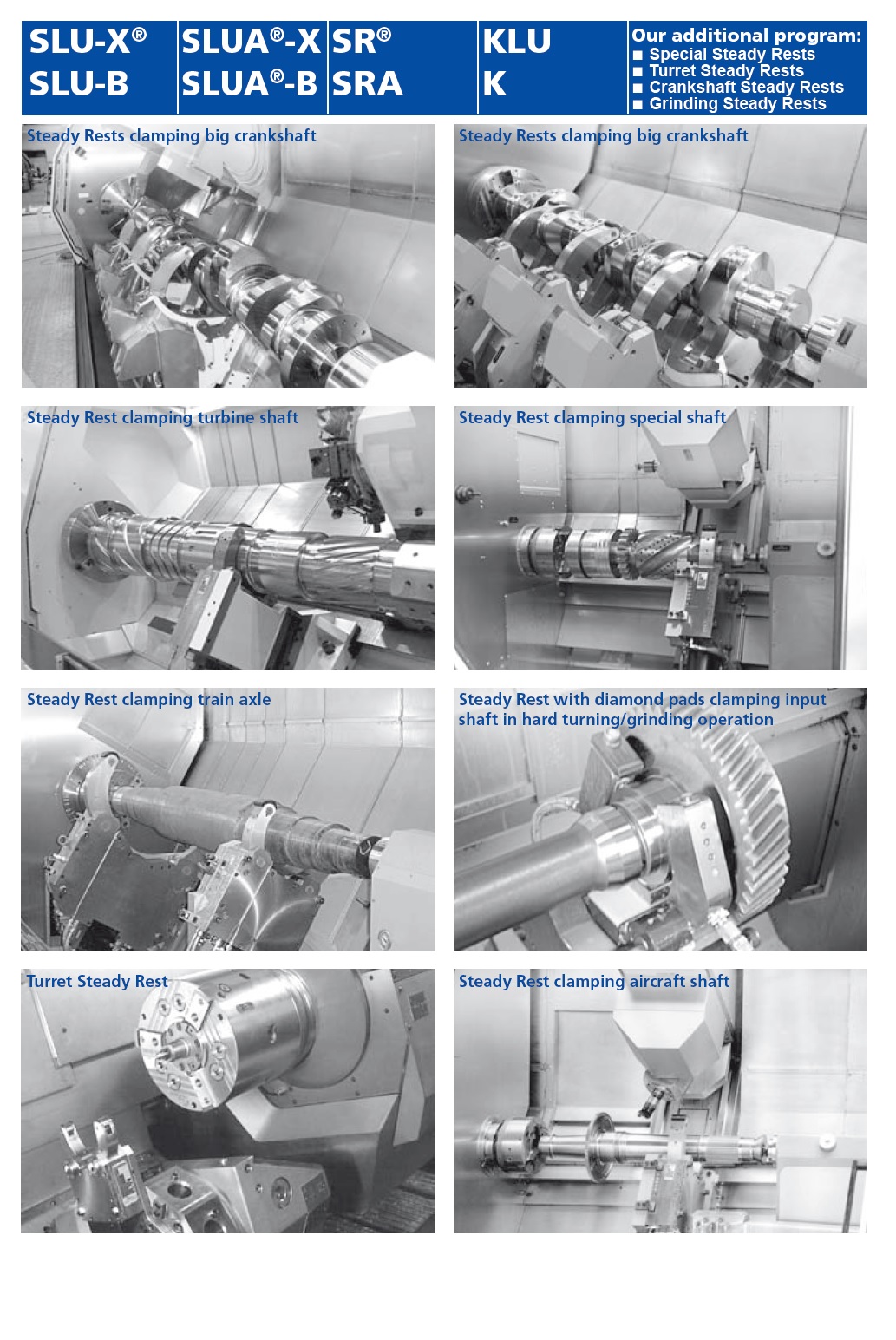 SLU-X®
SLU-B

SLUA®-X
SLUA®-B

SR®
SRA

KLU
K

Our additional program:
■ Special Steady Rests
■ Turret Steady Rests
■ Crankshaft Steady Rests
■ Grinding Steady Rests

Steady Rests clamping big crankshaft

Steady Rests clamping big crankshaft

Steady Rest clamping turbine shaft

Steady Rest clamping special shaft

Steady Rest clamping train axle

Steady Rest with diamond pads clamping input shaft in hard turning/grinding operation

Turret Steady Rest

Steady Rest clamping aircraft shaft