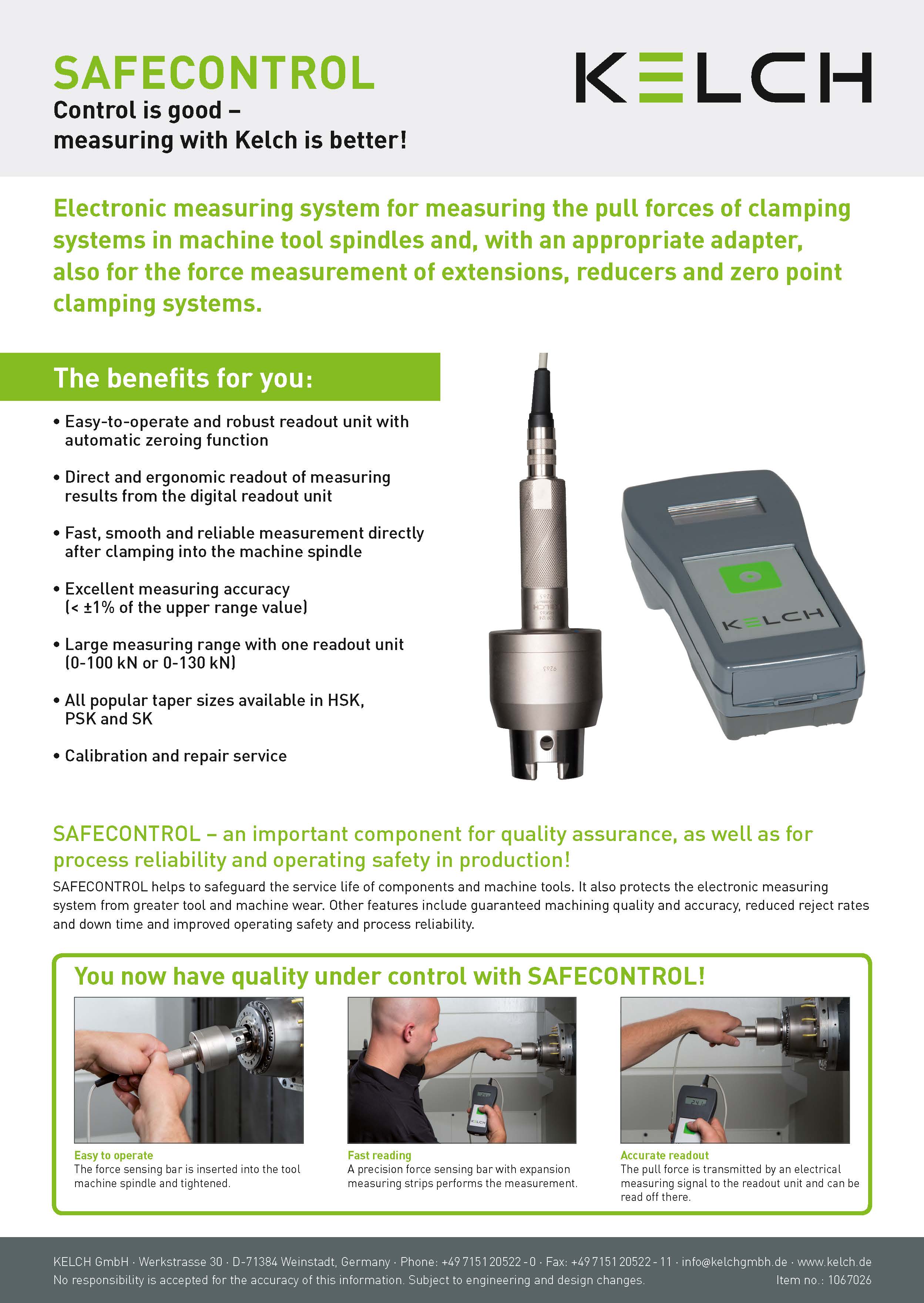 SAFECONTROL
Control is good –
measuring with Kelch is better!

KELCH

Electronic measuring system for measuring the pull forces of clamping systems in machine tool spindles and, with an appropriate adapter, also for the force measurement of extensions, reducers and zero point clamping systems.

The benefits for you:

• Easy-to-operate and robust readout unit with automatic zeroing function

• Direct and ergonomic readout of measuring results from the digital readout unit

• Fast, smooth and reliable measurement directly after clamping into the machine spindle

• Excellent measuring accuracy (< ±1% of the upper range value)

• Large measuring range with one readout unit (0-100 kN or 0-130 kN)

• All popular taper sizes available in HSK, PSK and SK

• Calibration and repair service

KELCH

SAFECONTROL – an important component for quality assurance, as well as for process reliability and operating safety in production!

SAFECONTROL helps to safeguard the service life of components and machine tools. It also protects the electronic measuring system from greater tool and machine wear. Other features include guaranteed machining quality and accuracy, reduced reject rates and down time and improved operating safety and process reliability.

You now have quality under control with SAFECONTROL!

Easy to operate
The force sensing bar is inserted into the tool machine spindle and tightened.

Fast reading
A precision force sensing bar with expansion measuring strips performs the measurement.

Accurate readout
The pull force is transmitted by an electrical measuring signal to the readout unit and can be read off there.

KELCH GmbH · Werkstrasse 30 · D-71384 Weinstadt, Germany · Phone: +49 7151 20522 - 0 · Fax: +49 7151 20522 - 11 · info@kelchgmbh.de · www.kelch.de
No responsibility is accepted for the accuracy of this information. Subject to engineering and design changes. Item no.: 1067026