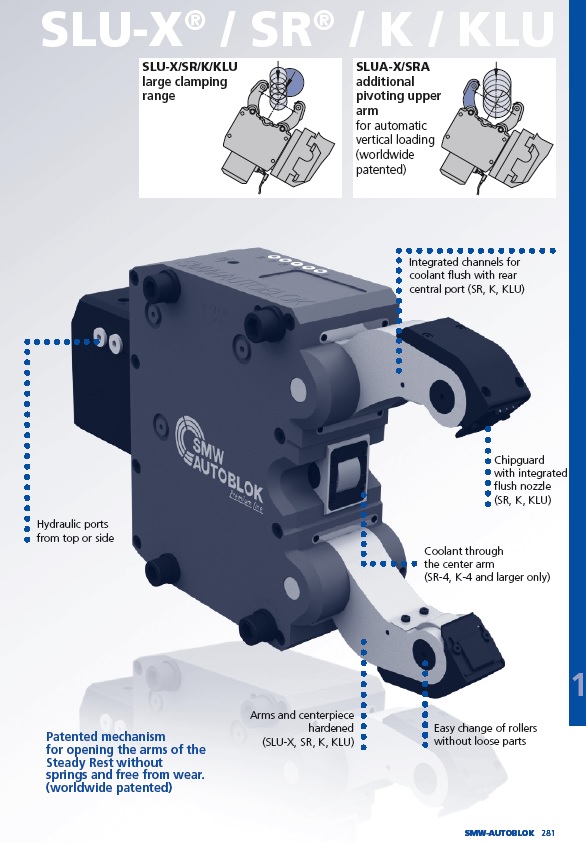 SLU-X® / SR® / K / KLU

SLU-X/SR/K/KLU large clamping range

SLUA-X/SRA additional pivoting upper arm for automatic vertical loading (worldwide patented)

Integrated channels for coolant flush with rear central port (SR, K, KLU)

SMW AUTOBLOK

Chipguard with integrated flush nozzle (SR, K, KLU)

Hydraulic ports from top or side

Coolant through the center arm (SR-4, K-4 and larger only)

Arms and centerpiece hardened (SLU-X, SR, K, KLU)

Easy change of rollers without loose parts

Patented mechanism for opening the arms of the Steady Rest without springs and free from wear. (worldwide patented)

1

SMW-AUTOBLOK 281