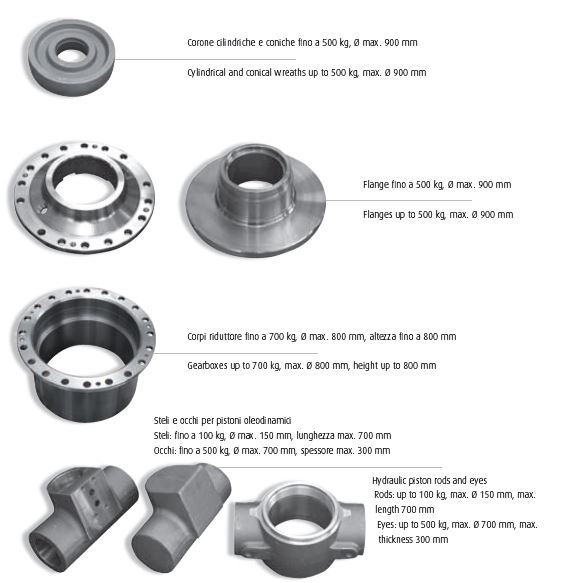 Corone cilindriche e coniche fino a 500 kg, Ø max. 900 mm

Cylindrical and conical wreaths up to 500 kg, max. Ø 900 mm

Flange fino a 500 kg, Ø max. 900 mm

Flanges up to 500 kg, max. Ø 900 mm

Corpi riduttore fino a 700 kg, Ø max. 800 mm, altezza fino a 800 mm

Gearboxes up to 700 kg, max. Ø 800 mm, height up to 800 mm

Steli e occhi per pistoni oleodinamici
Steli: fino a 100 kg, Ø max. 150 mm, lunghezza max. 700 mm
Occhi: fino a 500 kg, Ø max. 700 mm, spessore max. 300 mm

Hydraulic piston rods and eyes
Rods: up to 100 kg, max. Ø 150 mm, max. length 700 mm
Eyes: up to 500 kg, max. Ø 700 mm, max. thickness 300 mm