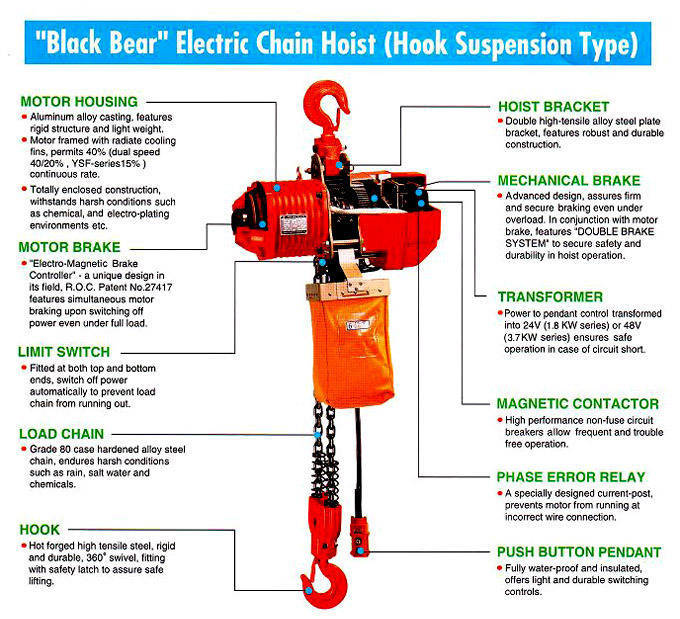 "Black Bear" Electric Chain Hoist (Hook Suspension Type)

MOTOR HOUSING
• Aluminum alloy casting, features rigid structure and light weight.
• Motor framed with radiate cooling fins, permits 40% (dual speed 40/20% , YSF-series15% ) continuous rate.
• Totally enclosed construction, withstands harsh conditions such as chemical, and electro-plating environments etc.

MOTOR BRAKE
• "Electro-Magnetic Brake Controller" - a unique design in its field, R.O.C. Patent No.27417 features simultaneous motor braking upon switching off power even under full load.

LIMIT SWITCH
• Fitted at both top and bottom ends, switch off power automatically to prevent load chain from running out.

LOAD CHAIN
• Grade 80 case hardened alloy steel chain, endures harsh conditions such as rain, salt water and chemicals.

HOOK
• Hot forged high tensile steel, rigid and durable, 360° swivel, fitting with safety latch to assure safe lifting.

HOIST BRACKET
• Double high-tensile alloy steel plate bracket, features robust and durable construction.

MECHANICAL BRAKE
• Advanced design, assures firm and secure braking even under overload. In conjunction with motor brake, features "DOUBLE BRAKE SYSTEM" to secure safety and durability in hoist operation.

TRANSFORMER
• Power to pendant control transformed into 24V (1.8 KW series) or 48V (3.7KW series) ensures safe operation in case of circuit short.

MAGNETIC CONTACTOR
• High performance non-fuse circuit breakers allow frequent and trouble free operation.

PHASE ERROR RELAY
• A specially designed current-post, prevents motor from running at incorrect wire connection.

PUSH BUTTON PENDANT
• Fully water-proof and insulated, offers light and durable switching controls.